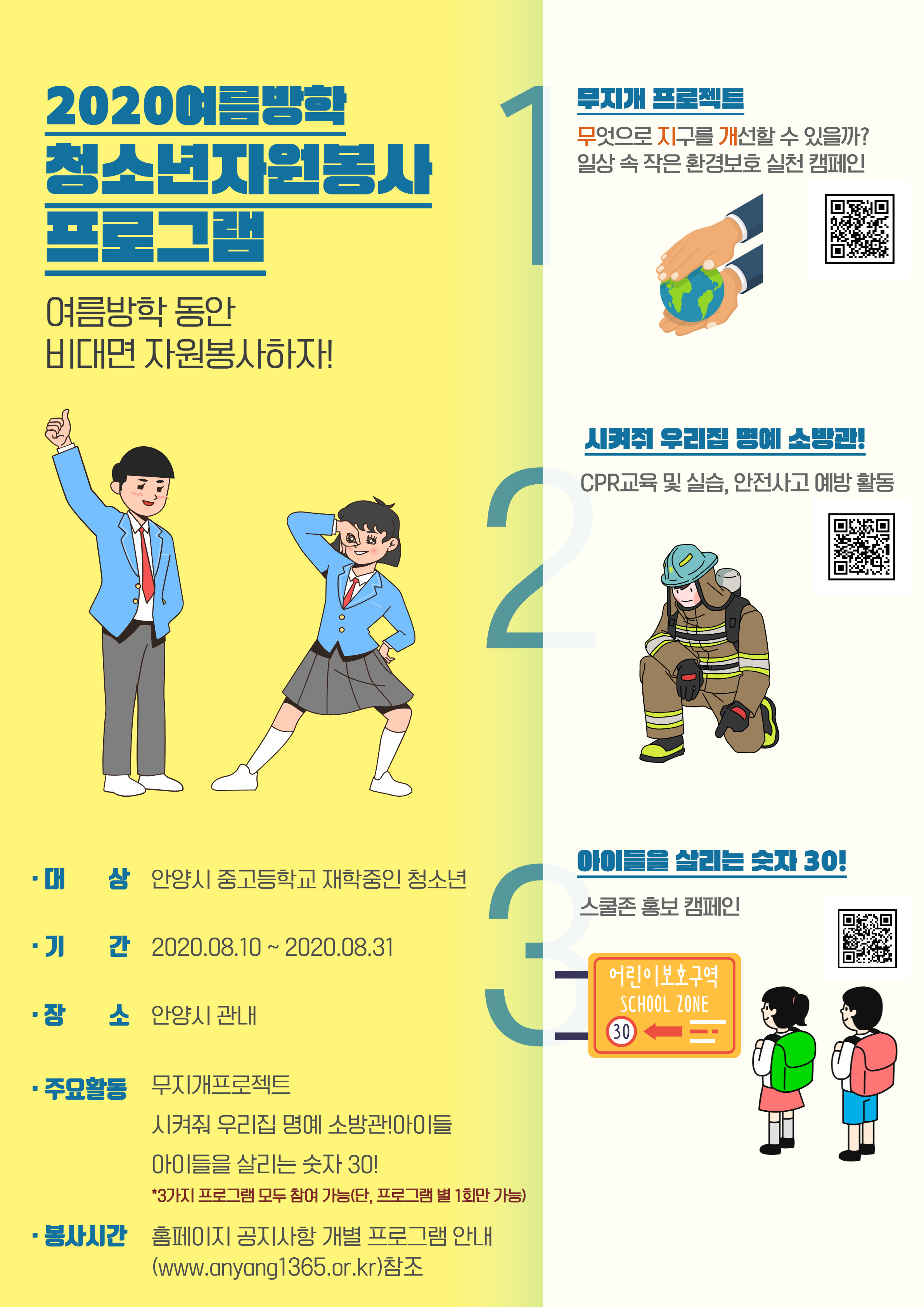 2020여름방학
청소년자원봉사
프로그램

여름방학 동안
비대면 자원봉사하자!

· 대 상 안양시 중고등학교 재학중인 청소년

· 기 간 2020.08.10 ~ 2020.08.31

· 장 소 안양시 관내

· 주요활동 무지개프로젝트
시켜줘 우리집 명예 소방관!아이들
아이들을 살리는 숫자 30!
*3가지 프로그램 모두 참여 가능(단, 프로그램 별 1회만 가능)

· 봉사시간 홈페이지 공지사항 개별 프로그램 안내 (www.anyang1365.or.kr)참조

1
무지개 프로젝트
무엇으로 지구를 개선할 수 있을까?
일상 속 작은 환경보호 실천 캠페인

2
시켜줘 우리집 명예 소방관!
CPR교육 및 실습, 안전사고 예방 활동

3
아이들을 살리는 숫자 30!
스쿨존 홍보 캠페인

어린이보호구역
SCHOOL ZONE
30